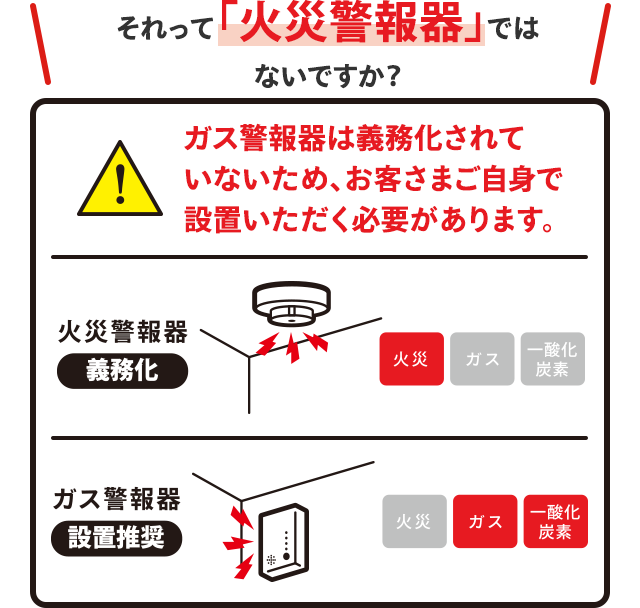 それって「火災警報器」ではないですか?

ガス警報器は義務化されていないため、お客さまご自身で設置いただく必要があります。

火災警報器
義務化

火災
ガス
一酸化炭素

ガス警報器
設置推奨

火災
ガス
一酸化炭素